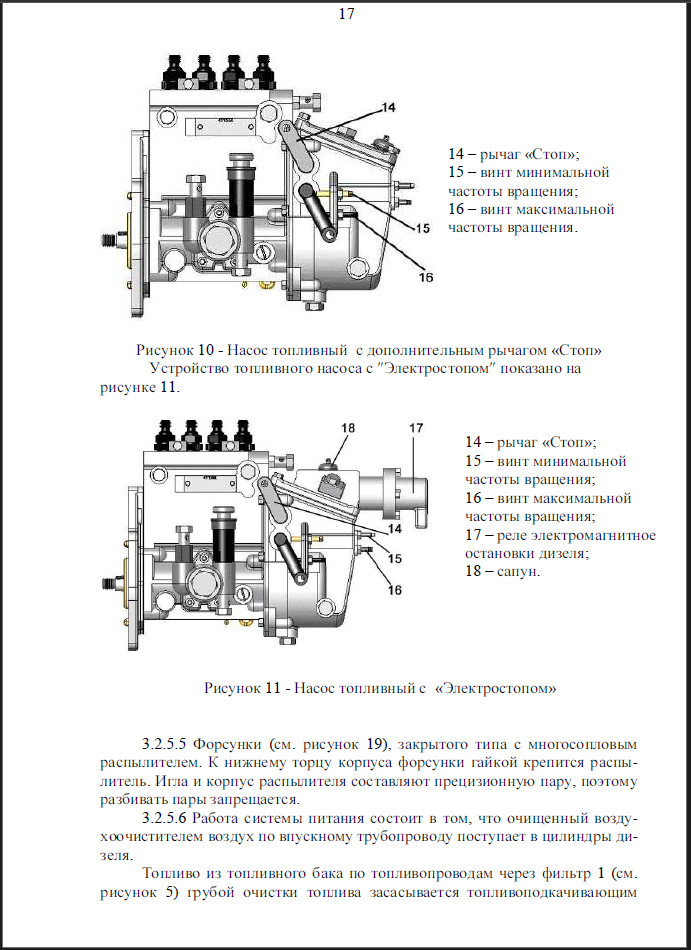 17

14

15

16

14 – рычаг «Стоп»;
15 – винт минимальной частоты вращения;
16 – винт максимальной частоты вращения.

Рисунок 10 - Насос топливный с дополнительным рычагом «Стоп»

Устройство топливного насоса с "Электростопом" показано на рисунке 11.

18

17

14

15

16

14 – рычаг «Стоп»;
15 – винт минимальной частоты вращения;
16 – винт максимальной частоты вращения;
17 – реле электромагнитное остановки дизеля;
18 – сапун.

Рисунок 11 - Насос топливный с «Электростопом»

3.2.5.5 Форсунки (см. рисунок 19), закрытого типа с многосопловым распылителем. К нижнему торцу корпуса форсунки гайкой крепится распылитель. Игла и корпус распылителя составляют прецизионную пару, поэтому разбивать пары запрещается.

3.2.5.6 Работа системы питания состоит в том, что очищенный воздухоочистителем воздух по впускному трубопроводу поступает в цилиндры дизеля.

Топливо из топливного бака по топливопроводам через фильтр 1 (см. рисунок 5) грубой очистки топлива засасывается топливоподкачивающим