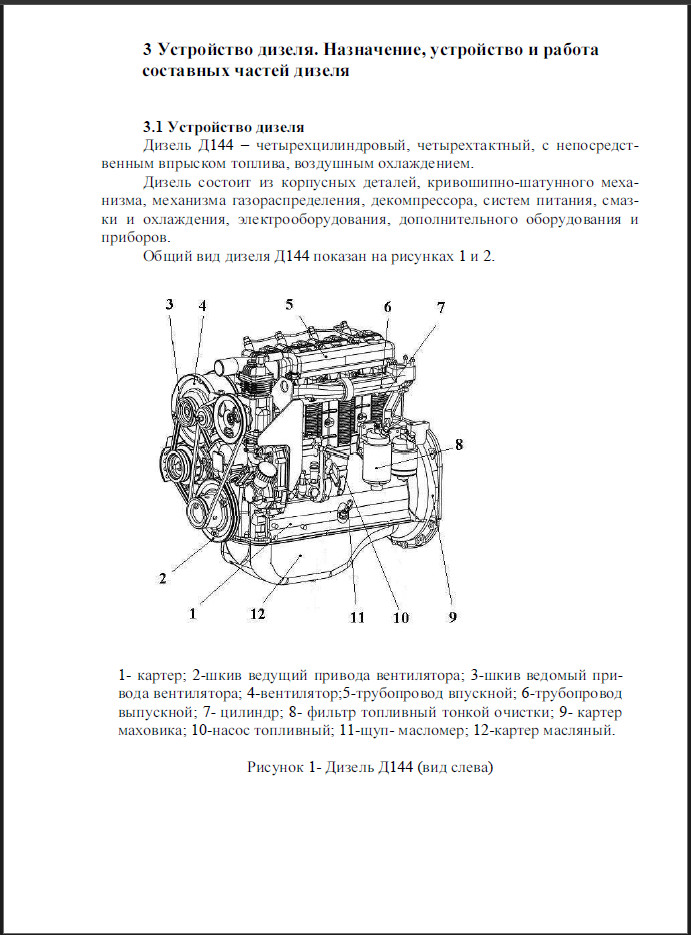 3 Устройство дизеля. Назначение, устройство и работа составных частей дизеля

3.1 Устройство дизеля

Дизель Д144 – четырехцилиндровый, четырехтактный, с непосредственным впрыском топлива, воздушным охлаждением.

Дизель состоит из корпусных деталей, кривошипно-шатунного механизма, механизма газораспределения, декомпрессора, систем питания, смазки и охлаждения, электрооборудования, дополнительного оборудования и приборов.

Общий вид дизеля Д144 показан на рисунках 1 и 2.

3 4 5 6 7 8 2 1 12 11 10 9

1- картер; 2-шкив ведущий привода вентилятора; 3-шкив ведомый привода вентилятора; 4-вентилятор;5-трубопровод впускной; 6-трубопровод выпускной; 7- цилиндр; 8- фильтр топливный тонкой очистки; 9- картер маховика; 10-насос топливный; 11-щуп- масломер; 12-картер масляный.

Рисунок 1- Дизель Д144 (вид слева)