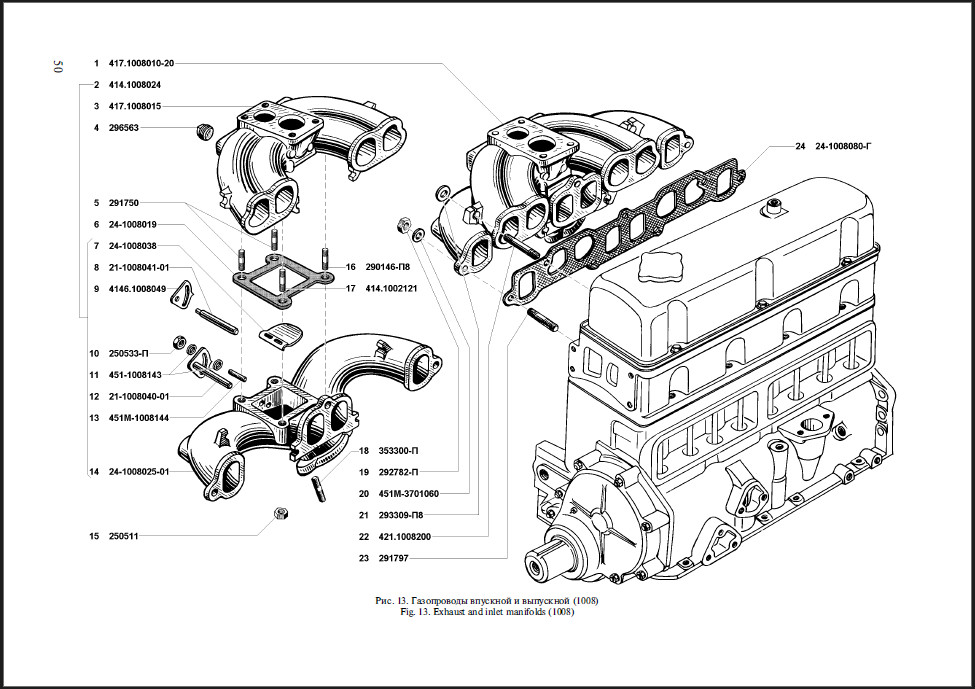 50

1 417.1008010-20
2 414.1008024
3 417.1008015
4 296563
5 291750
6 24-1008019
7 24-1008038
8 21-1008041-01
9 4146.1008049
10 250533-П
11 451-1008143
12 21-1008040-01
13 451М-1008144
14 24-1008025-01
15 250511
16 290146-П8
17 414.1002121
18 353300-П
19 292782-П
20 451М-3701060
21 293309-П8
22 421.1008200
23 291797
24 24-1008080-Г

Рис. 13. Газопроводы впускной и выпускной (1008)
Fig. 13. Exhaust and inlet manifolds (1008)