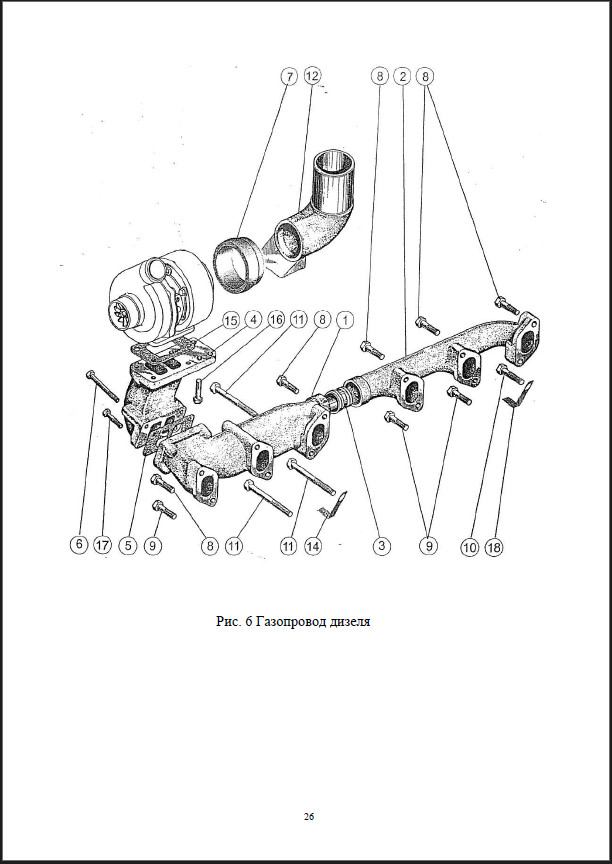 7 12 8 2 8

15 4 16 11 8 1

6 17 5 9 8 11 11 14 3 9 10 18

Рис. 6 Газопровод дизеля

26