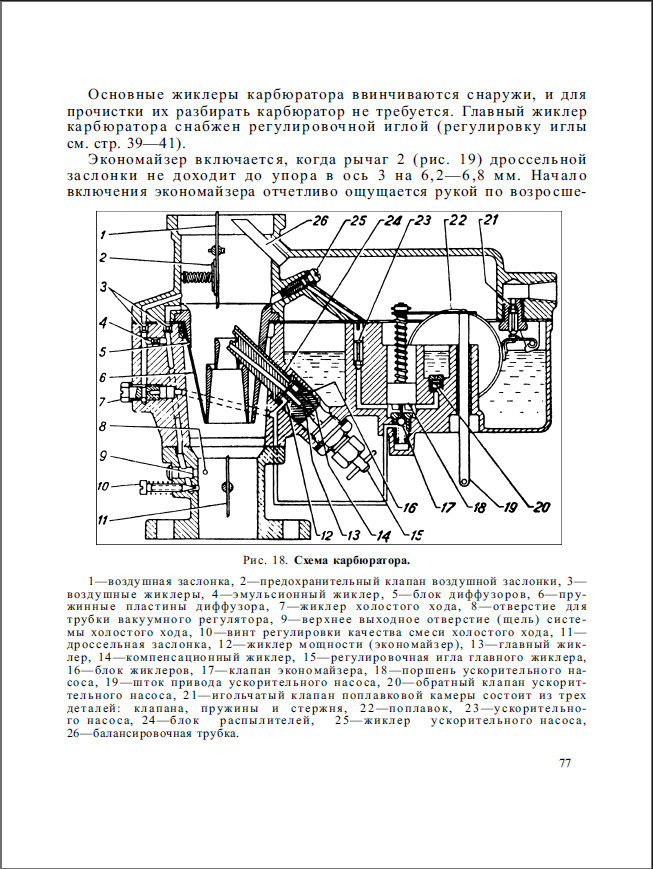 Основные жиклеры карбюратора ввинчиваются снаружи, и для прочистки их разбирать карбюратор не требуется. Главный жиклер карбюратора снабжен регулировочной иглой (регулировку иглы см. стр. 39—41).

Экономайзер включается, когда рычаг 2 (рис. 19) дроссельной заслонки не доходит до упора в ось 3 на 6,2—6,8 мм. Начало включения экономайзера отчетливо ощущается рукой по возросше-

1
2
3
4
5
6
7
8
9
10
11
26
25
24
23
22
21
12
13
14
15
16
17
18
19
20

Рис. 18. Схема карбюратора.

1—воздушная заслонка, 2—предохранительный клапан воздушной заслонки, 3—воздушные жиклеры, 4—эмульсионный жиклер, 5—блок диффузоров, 6—пружинные пластины диффузора, 7—жиклер холостого хода, 8—отверстие для трубки вакуумного регулятора, 9—верхнее выходное отверстие (щель) системы холостого хода, 10—винт регулировки качества смеси холостого хода, 11—дроссельная заслонка, 12—жиклер мощности (экономайзер), 13—главный жиклер, 14—компенсационный жиклер, 15—регулировочная игла главного жиклера, 16—блок жиклеров, 17—клапан экономайзера, 18—поршень ускорительного насоса, 19—шток привода ускорительного насоса, 20—обратный клапан ускорительного насоса, 21—игольчатый клапан поплавковой камеры состоит из трех деталей: клапана, пружины и стержня, 22—поплавок, 23—ускорительного насоса, 24—блок распылителей, 25—жиклер ускорительного насоса, 26—балансировочная трубка.

77